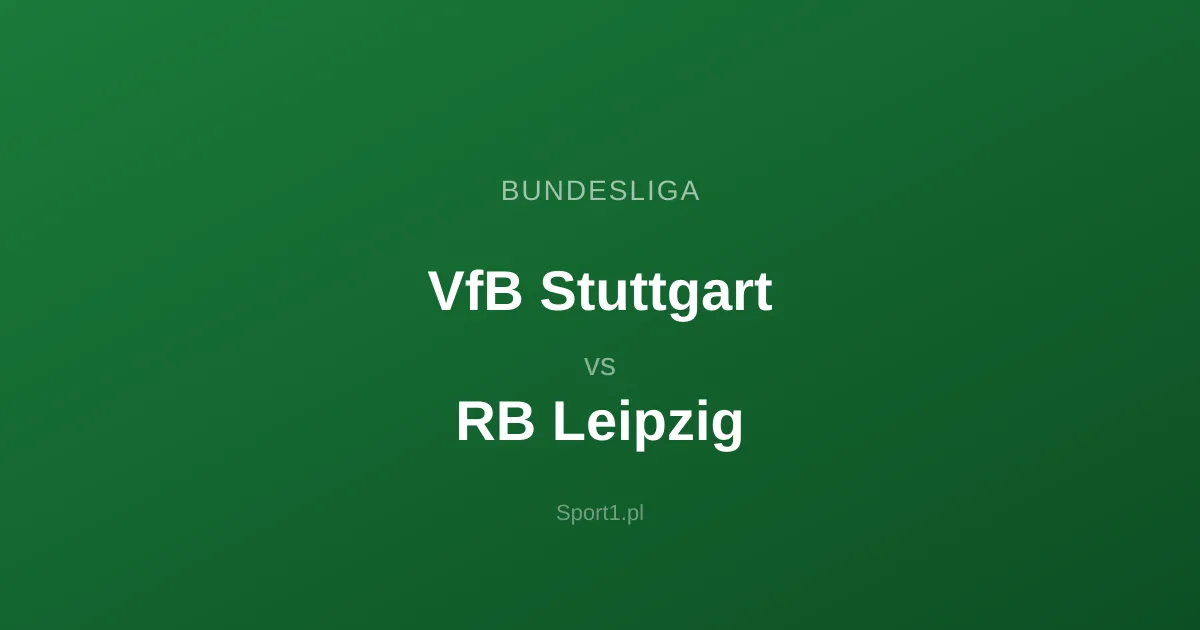 BUNDESLIGA

VfB Stuttgart

vs

RB Leipzig

Sport1.pl