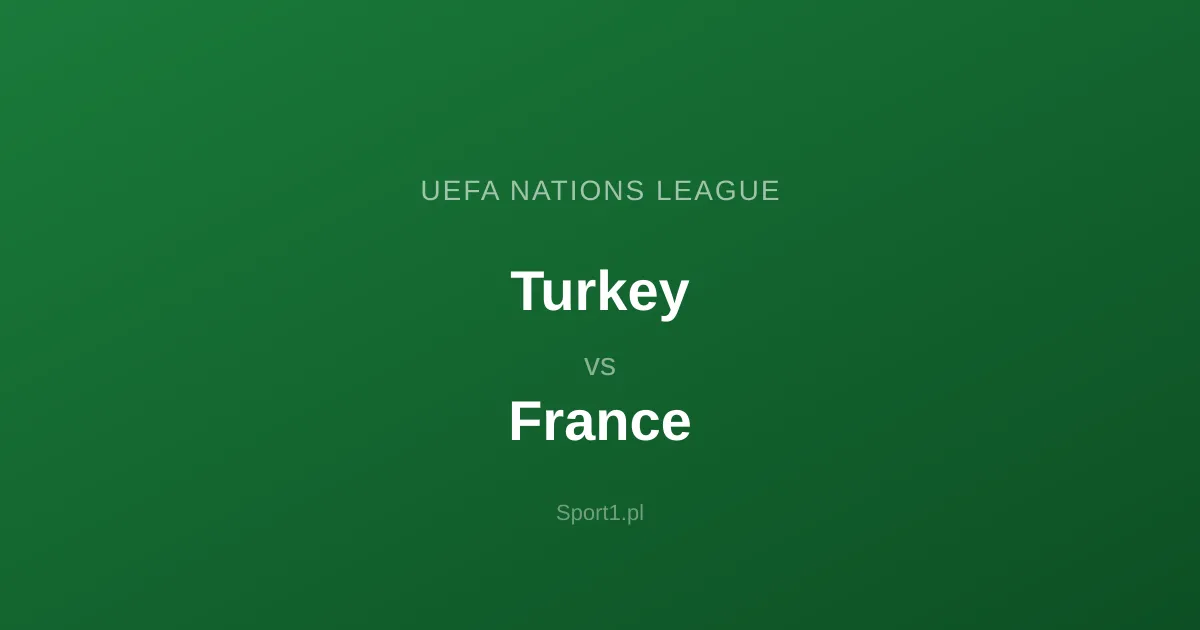 UEFA NATIONS LEAGUE

Turkey

vs

France

Sport1.pl