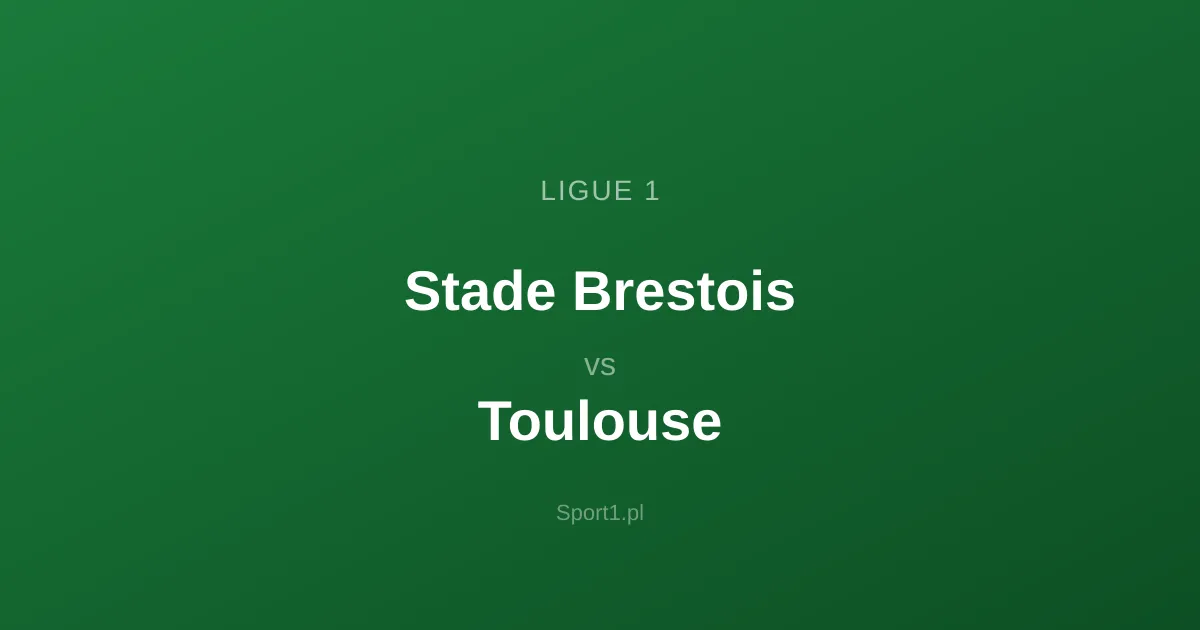 LIGUE 1

Stade Brestois

vs

Toulouse

Sport1.pl