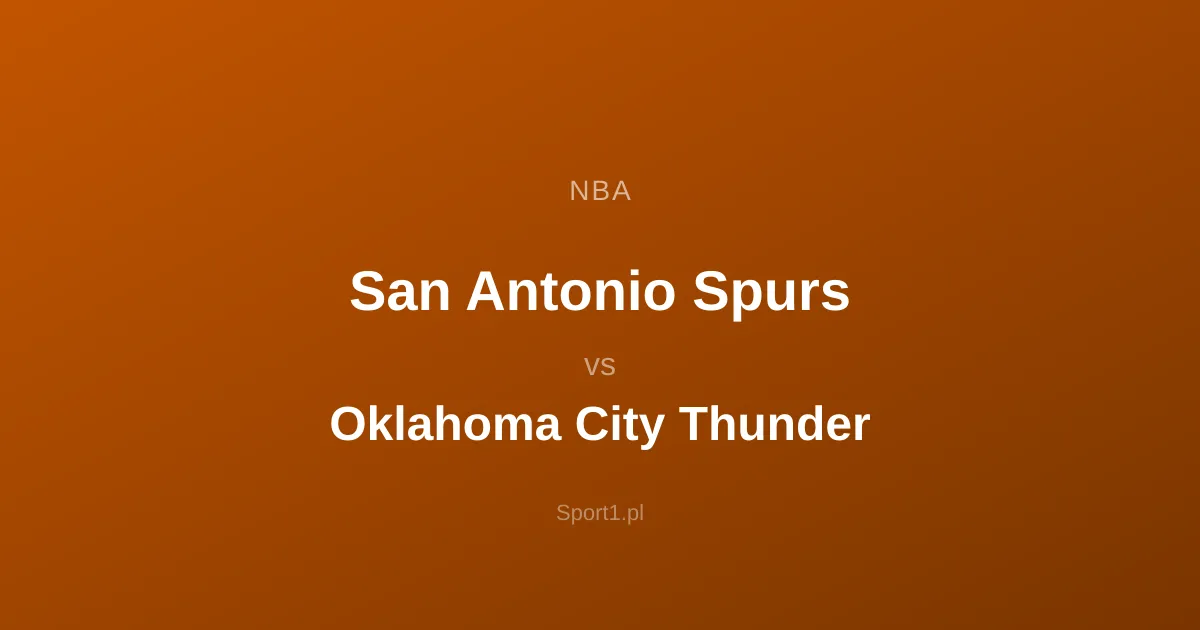 NBA

San Antonio Spurs

vs

Oklahoma City Thunder

Sport1.pl