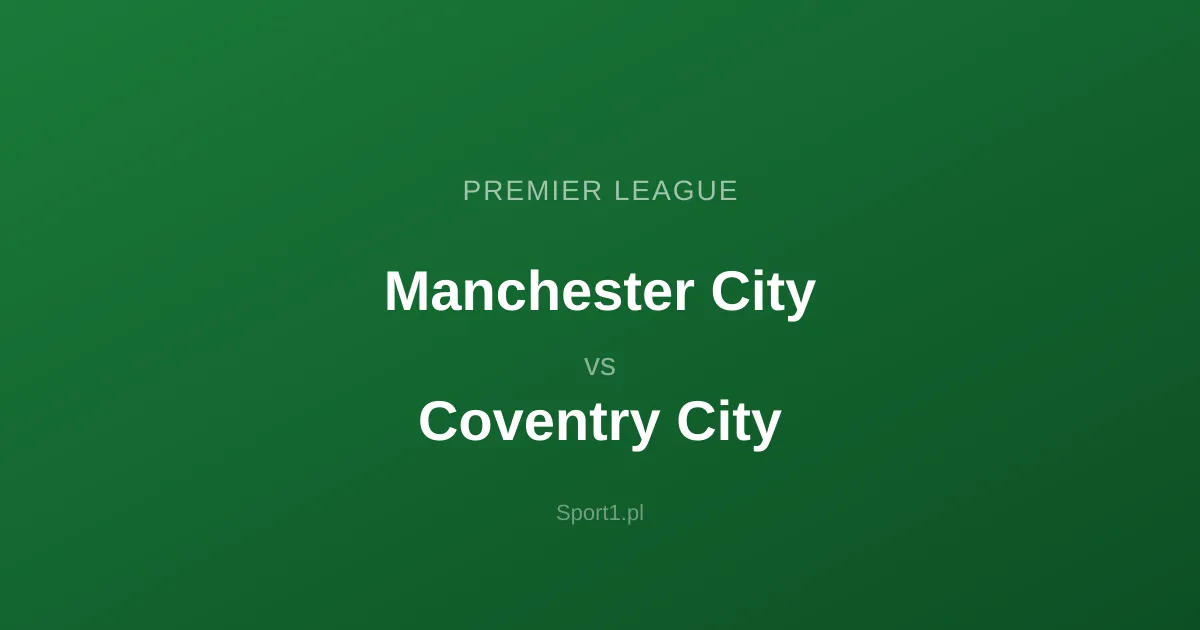 PREMIER LEAGUE

Manchester City

vs

Coventry City

Sport1.pl