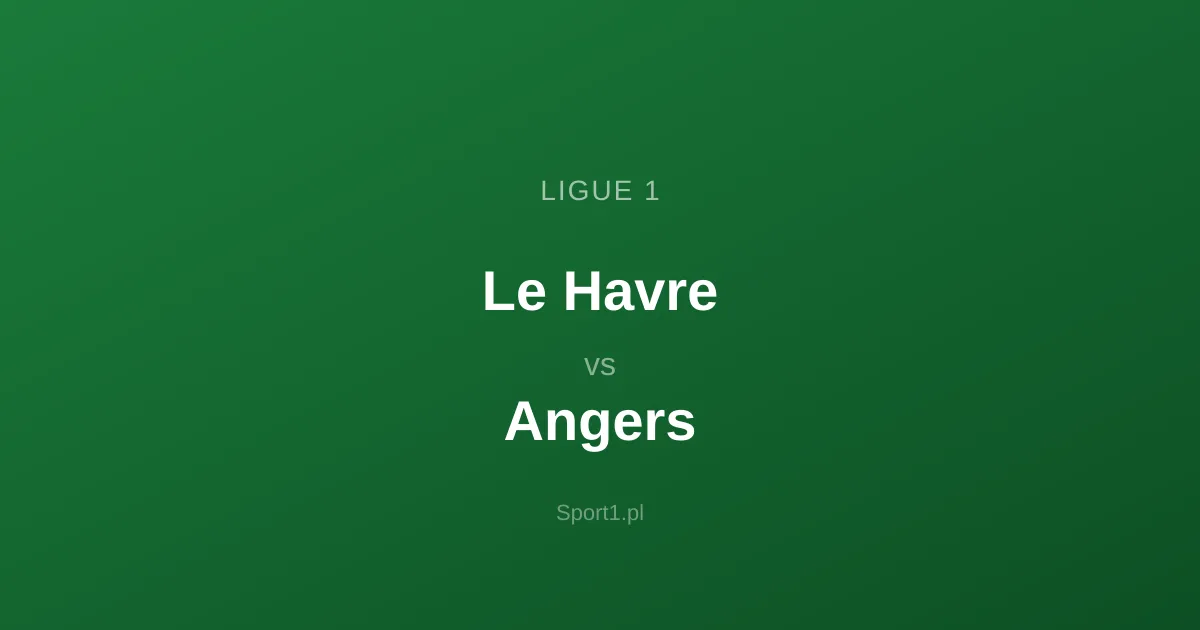 LIGUE 1

Le Havre

vs

Angers

Sport1.pl