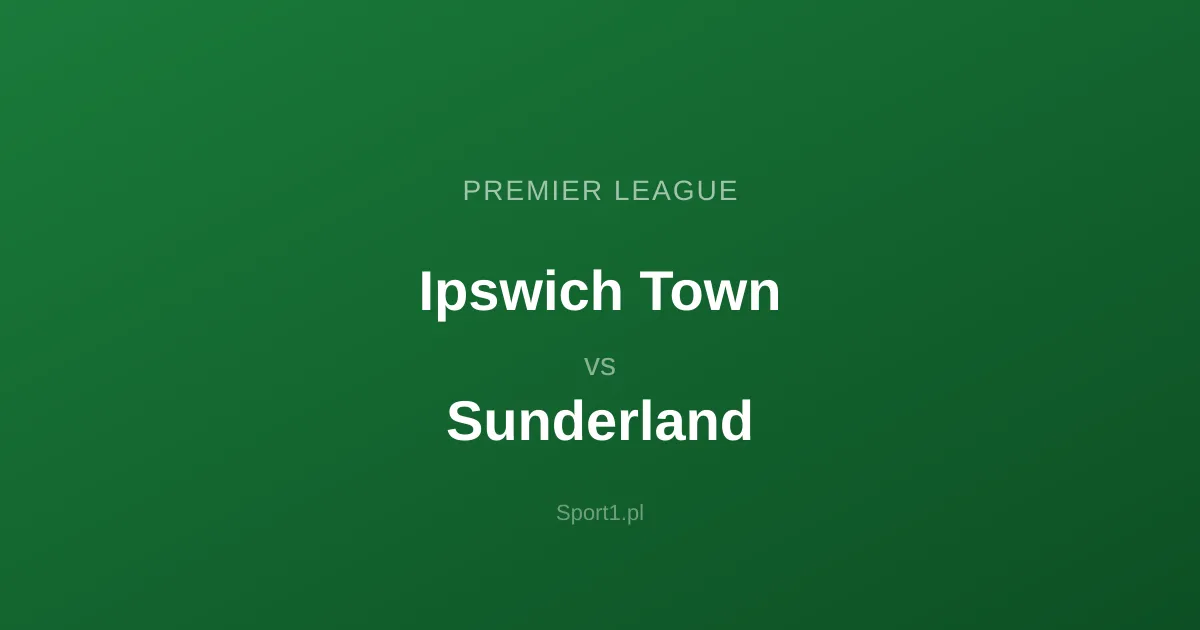 PREMIER LEAGUE

Ipswich Town

vs

Sunderland

Sport1.pl