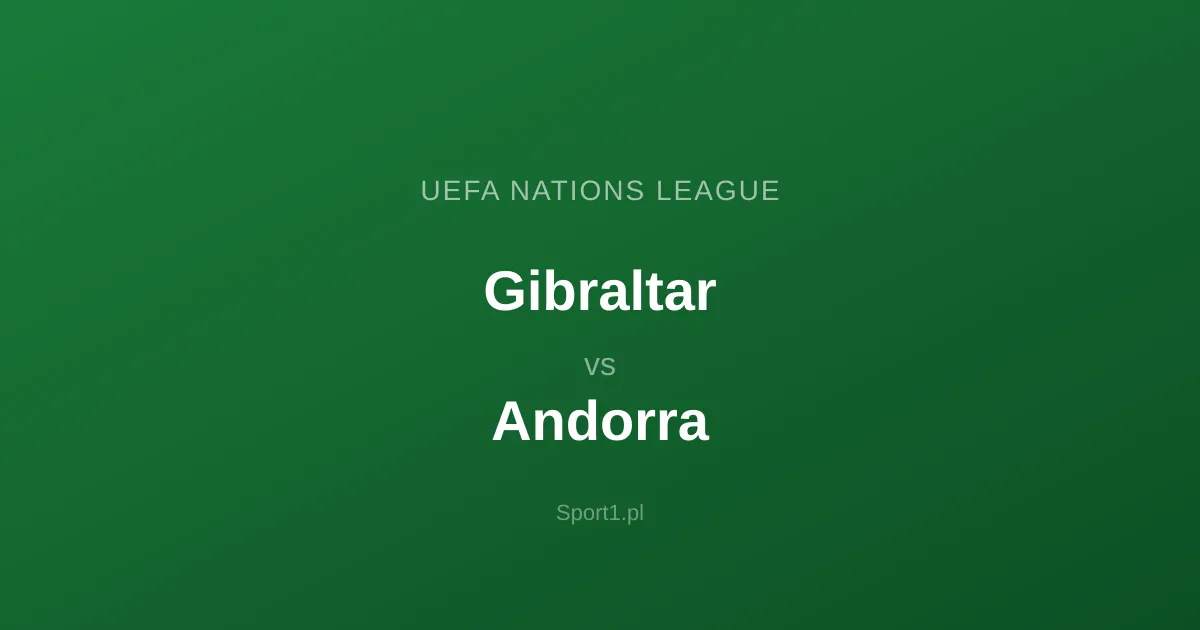 UEFA NATIONS LEAGUE

Gibraltar

vs

Andorra

Sport1.pl