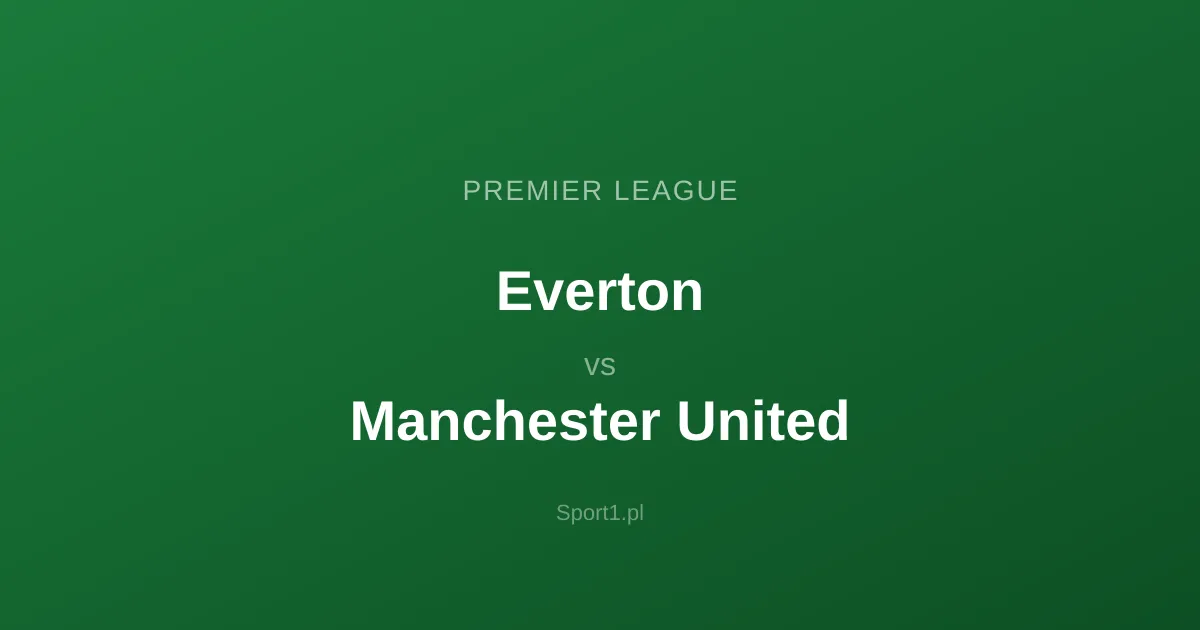 PREMIER LEAGUE

Everton

vs

Manchester United

Sport1.pl