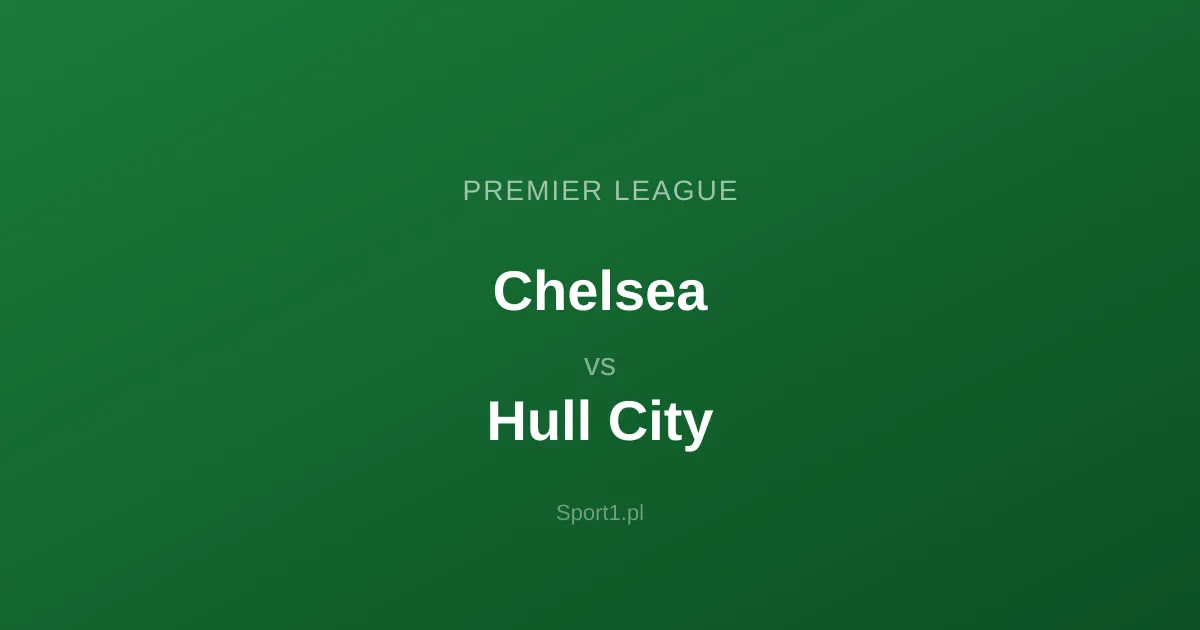 PREMIER LEAGUE

Chelsea

vs

Hull City

Sport1.pl