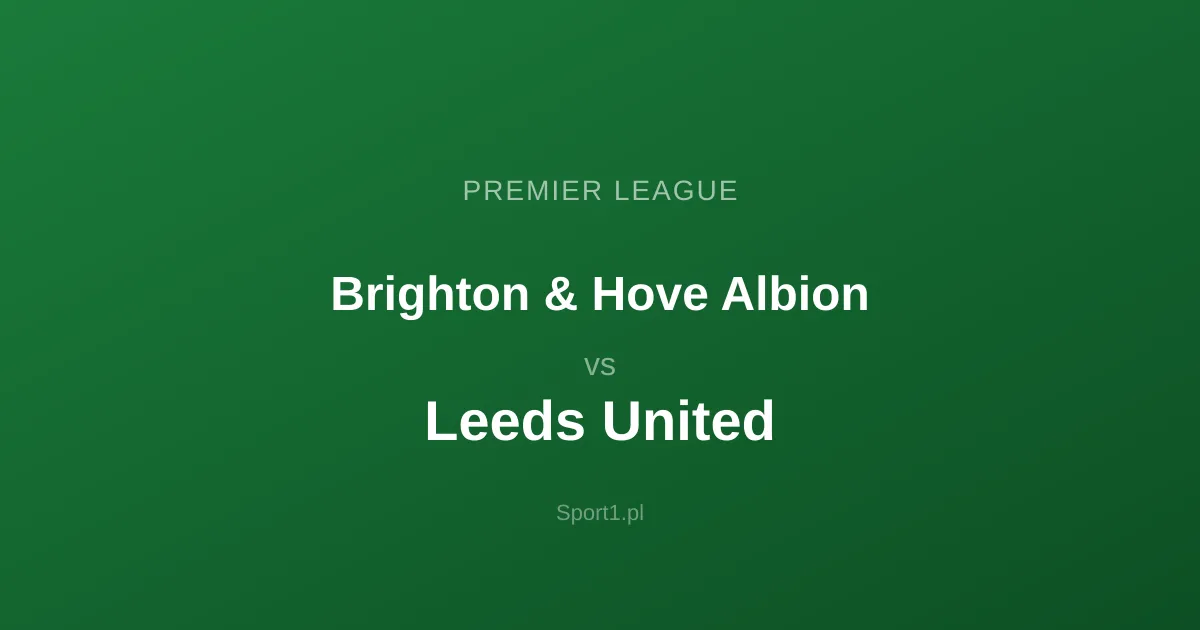 PREMIER LEAGUE

Brighton & Hove Albion

vs

Leeds United

Sport1.pl