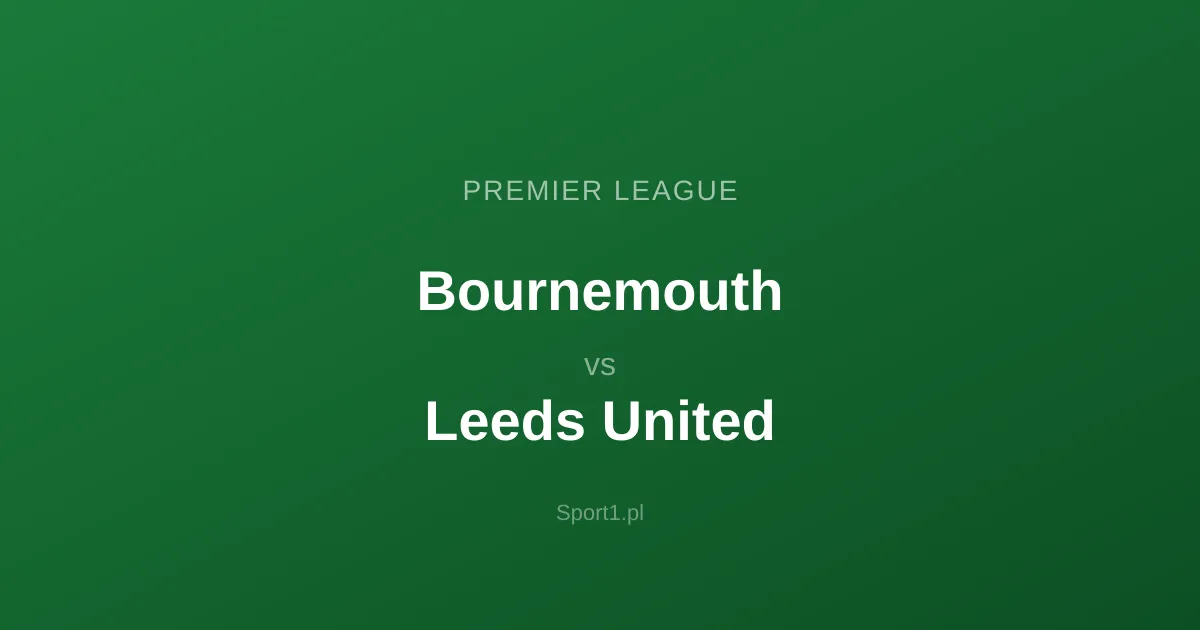 PREMIER LEAGUE

Bournemouth

vs

Leeds United

Sport1.pl