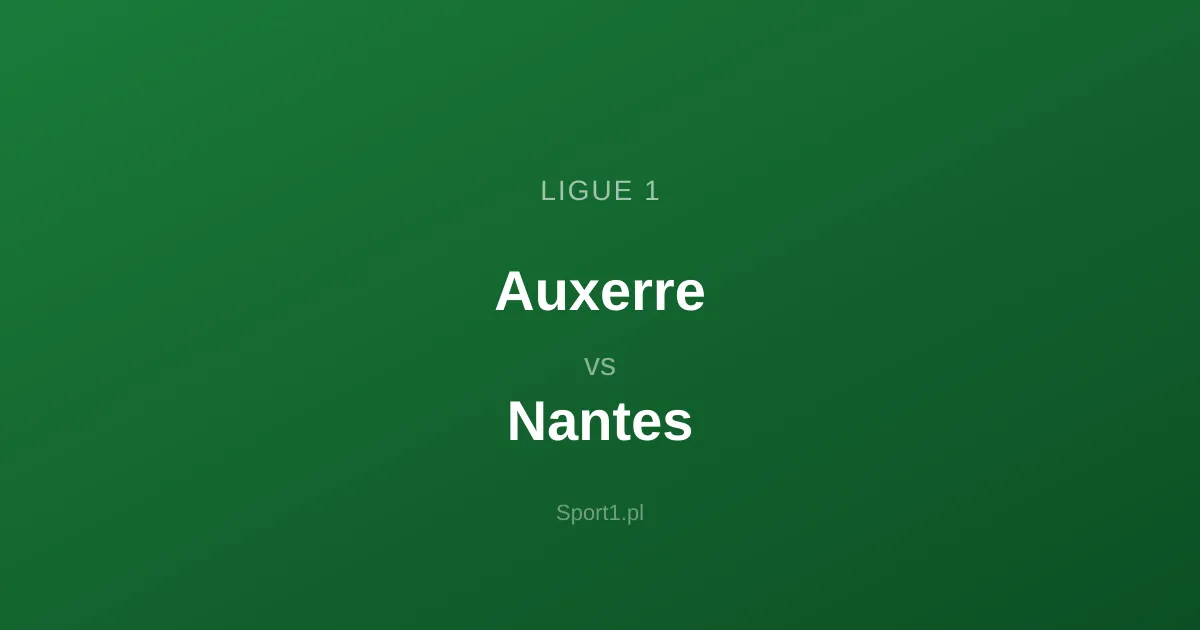 LIGUE 1

Auxerre

vs

Nantes

Sport1.pl