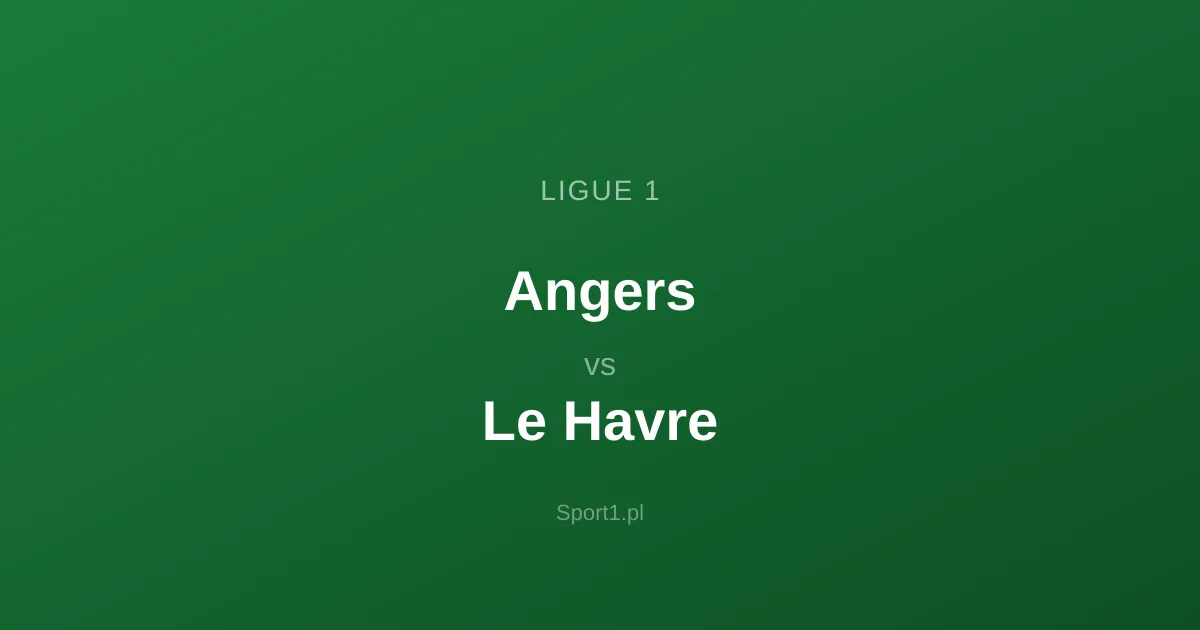 LIGUE 1

Angers

vs

Le Havre

Sport1.pl